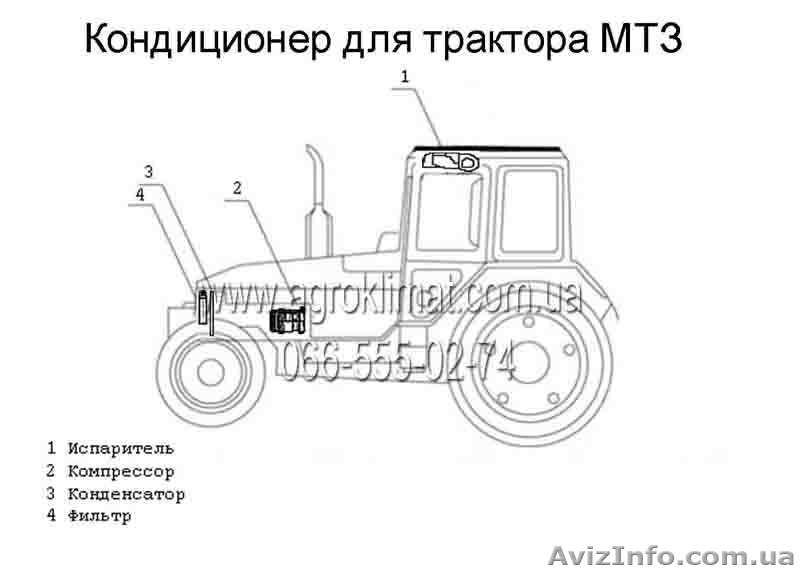 Кондиционер для трактора МТЗ

1

3

4

2

www.agroklimat.com.ua

066-555-02-74

1 Испаритель
2 Компрессор
3 Конденсатор
4 Фильтр

AvizInfo.com.ua